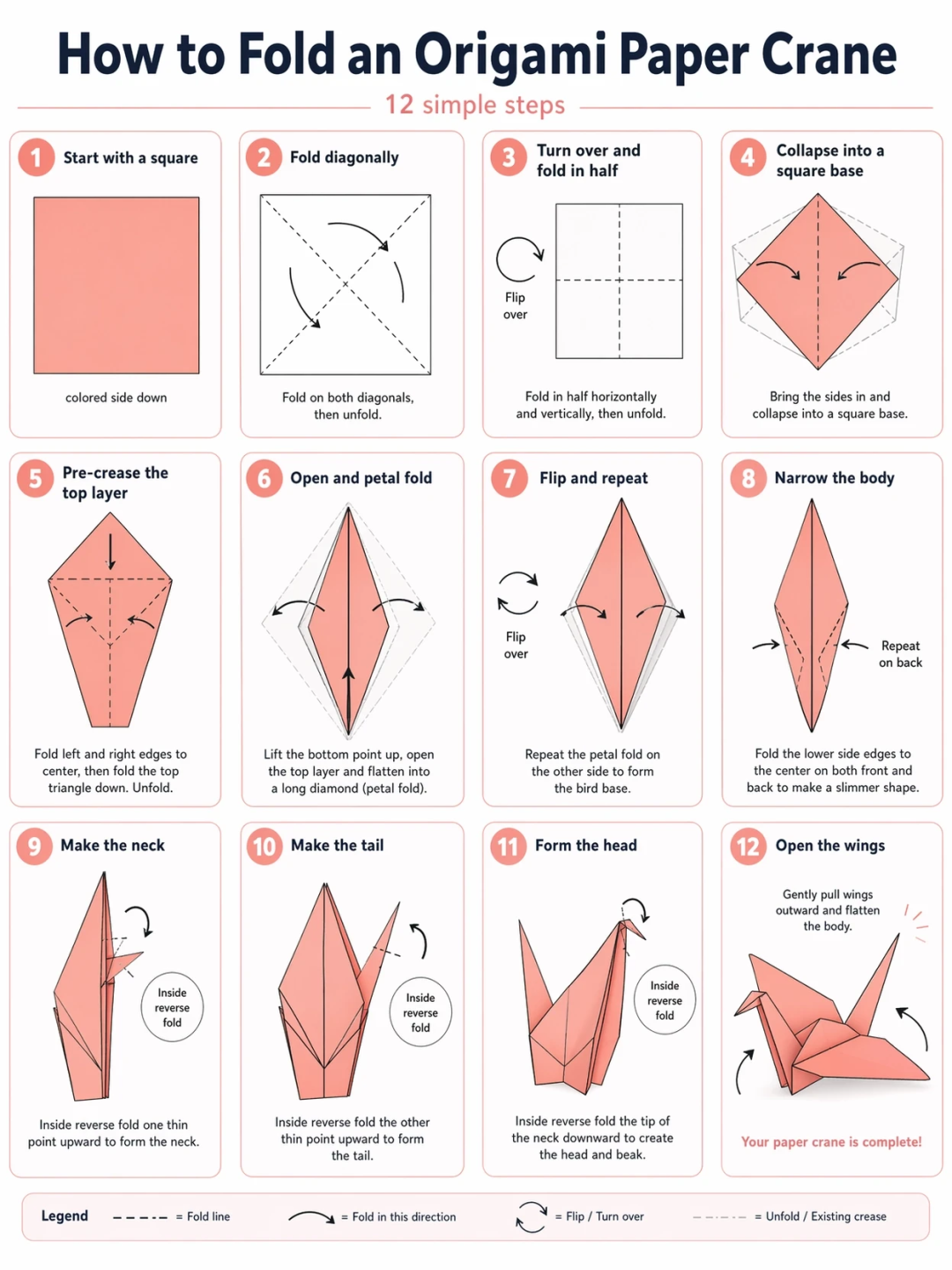 How to Fold an Origami Paper Crane

12 simple steps

1 Start with a square

colored side down

2 Fold diagonally

Fold on both diagonals, then unfold.

3 Turn over and fold in half

Flip over

Fold in half horizontally and vertically, then unfold.

4 Collapse into a square base

Bring the sides in and collapse into a square base.

5 Pre-crease the top layer

Fold left and right edges to center, then fold the top triangle down. Unfold.

6 Open and petal fold

Lift the bottom point up, open the top layer and flatten into a long diamond (petal fold).

7 Flip and repeat

Flip over

Repeat the petal fold on the other side to form the bird base.

8 Narrow the body

Repeat on back

Fold the lower side edges to the center on both front and back to make a slimmer shape.

9 Make the neck

Inside reverse fold

Inside reverse fold one thin point upward to form the neck.

10 Make the tail

Inside reverse fold

Inside reverse fold the other thin point upward to form the tail.

11 Form the head

Inside reverse fold

Inside reverse fold the tip of the neck downward to create the head and beak.

12 Open the wings

Gently pull wings outward and flatten the body.

Your paper crane is complete!

Legend = Fold line = Fold in this direction = Flip / Turn over = Unfold / Existing crease