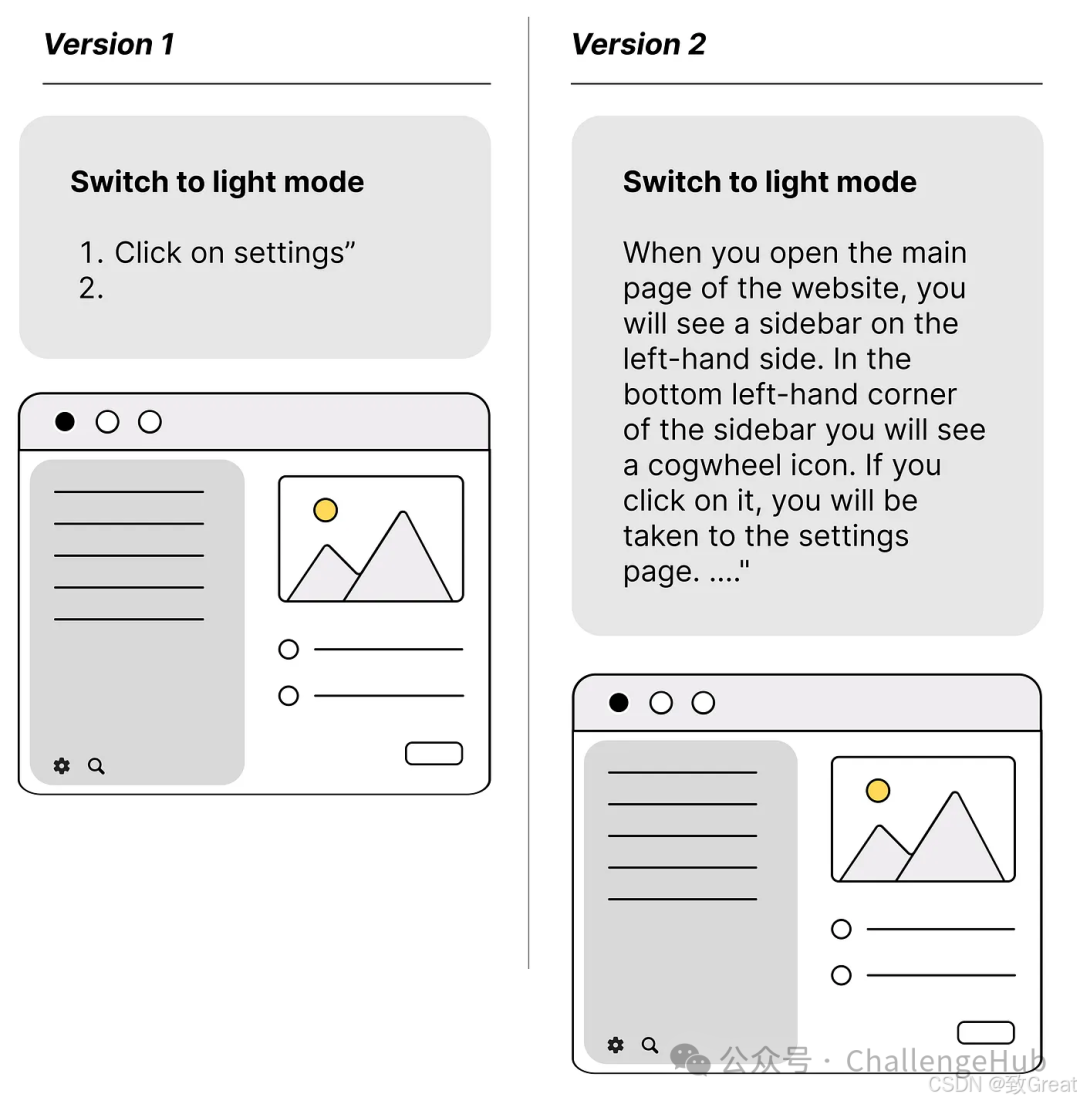 Version 1

Switch to light mode

1. Click on settings”
2.

Version 2

Switch to light mode

When you open the main page of the website, you will see a sidebar on the left-hand side. In the bottom left-hand corner of the sidebar you will see a cogwheel icon. If you click on it, you will be taken to the settings page. ...."

公众号 · ChallengeHub
CSDN @致Great