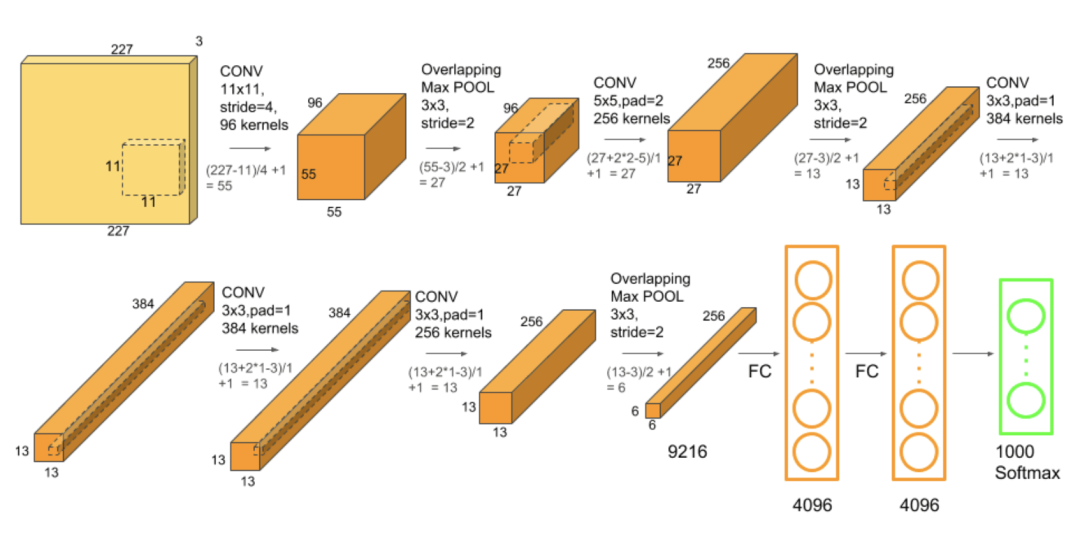 227

3

11

11

227

CONV
11x11,
stride=4,
96 kernels

(227-11)/4 +1
= 55

96

55

55

Overlapping
Max POOL
3x3,
stride=2

(55-3)/2 +1
= 27

96

27

27

CONV
5x5,pad=2
256 kernels

(27+2*2-5)/1
+1 = 27

256

27

27

Overlapping
Max POOL
3x3,
stride=2

(27-3)/2 +1
= 13

256

13

13

CONV
3x3,pad=1
384 kernels

(13+2*1-3)/1
+1 = 13

384

13

13

CONV
3x3,pad=1
384 kernels

(13+2*1-3)/1
+1 = 13

384

13

13

CONV
3x3,pad=1
256 kernels

(13+2*1-3)/1
+1 = 13

256

13

13

Overlapping
Max POOL
3x3,
stride=2

(13-3)/2 +1
= 6

256

6

6

9216

FC

4096

FC

4096

1000
Softmax